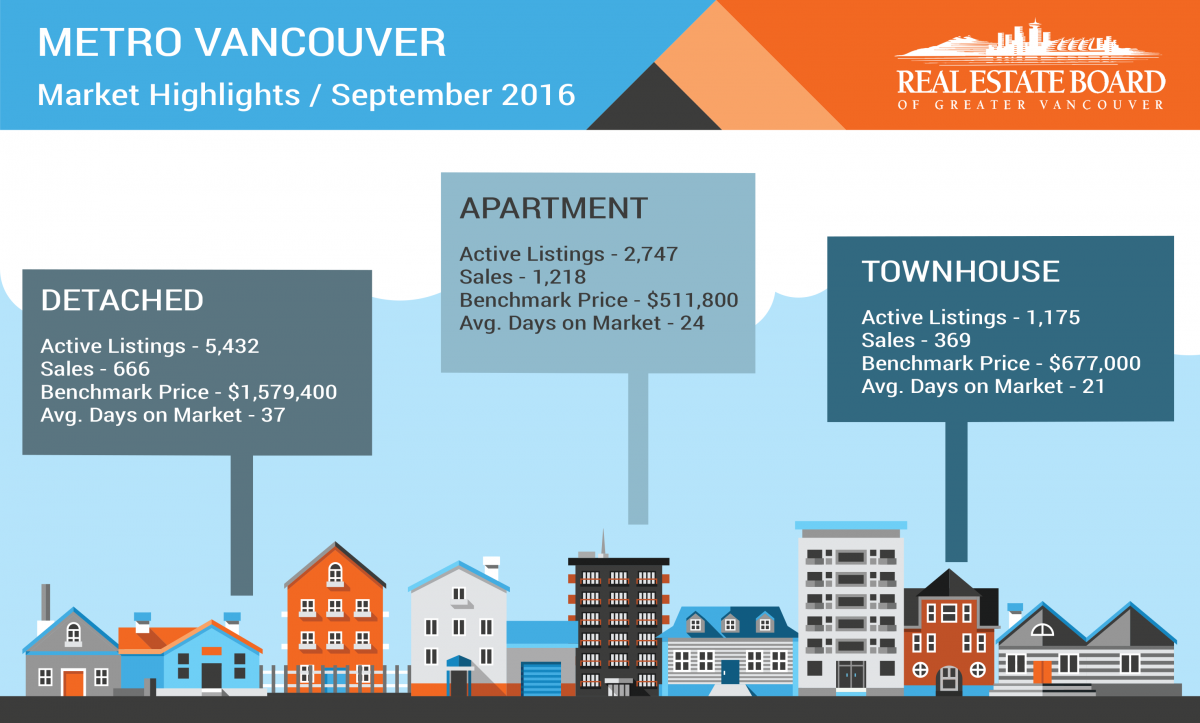 METRO VANCOUVER
Market Highlights / September 2016

REAL ESTATE BOARD
OF GREATER VANCOUVER

DETACHED
Active Listings - 5,432
Sales - 666
Benchmark Price - $1,579,400
Avg. Days on Market - 37

APARTMENT
Active Listings - 2,747
Sales - 1,218
Benchmark Price - $511,800
Avg. Days on Market - 24

TOWNHOUSE
Active Listings - 1,175
Sales - 369
Benchmark Price - $677,000
Avg. Days on Market - 21